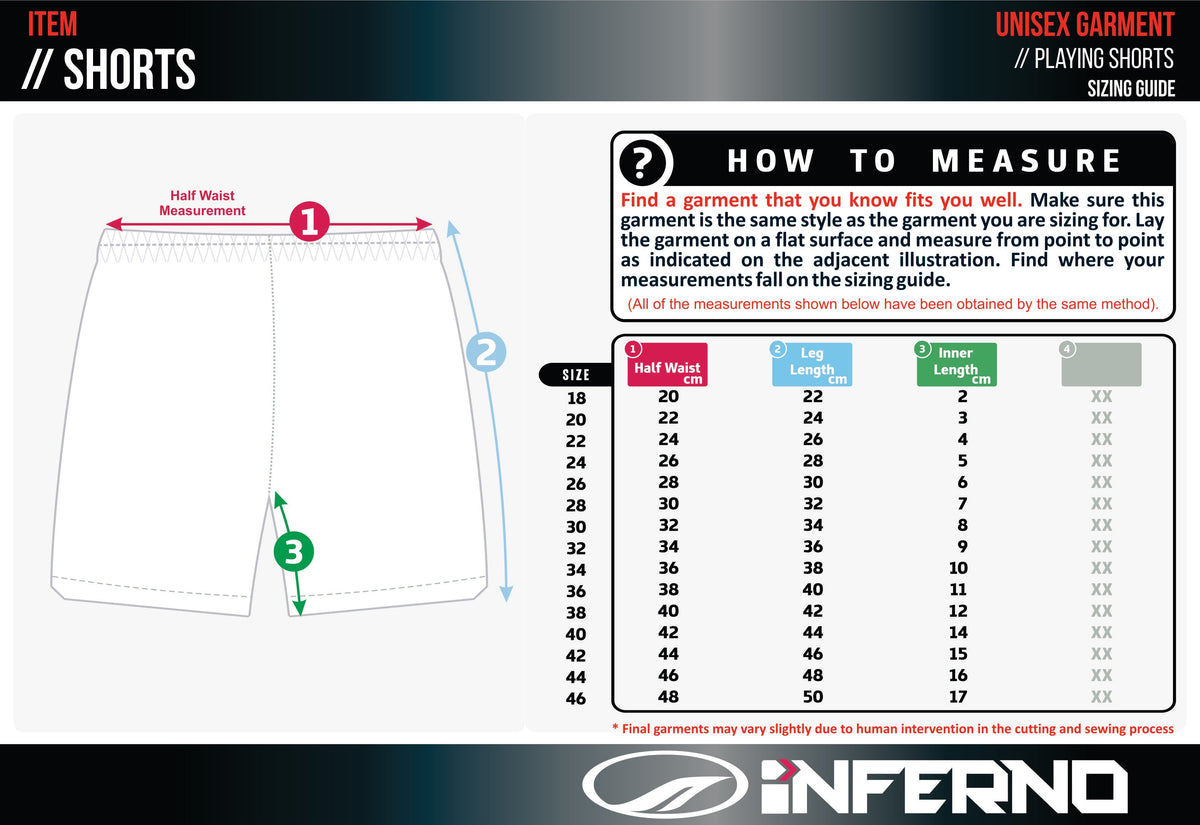 ITEM
// SHORTS

UNISEX GARMENT
// PLAYING SHORTS
SIZING GUIDE

Half Waist Measurement
1
2
3

?
HOW TO MEASURE

Find a garment that you know fits you well. Make sure this garment is the same style as the garment you are sizing for. Lay the garment on a flat surface and measure from point to point as indicated on the adjacent illustration. Find where your measurements fall on the sizing guide.
(All of the measurements shown below have been obtained by the same method).

| SIZE | 1 Half Waist cm | 2 Leg Length cm | 3 Inner Length cm | 4 |
|---|---|---|---|---|
| 18 | 20 | 22 | 2 | XX |
| 20 | 22 | 24 | 3 | XX |
| 22 | 24 | 26 | 4 | XX |
| 24 | 26 | 28 | 5 | XX |
| 26 | 28 | 30 | 6 | XX |
| 28 | 30 | 32 | 7 | XX |
| 30 | 32 | 34 | 8 | XX |
| 32 | 34 | 36 | 9 | XX |
| 34 | 36 | 38 | 10 | XX |
| 36 | 38 | 40 | 11 | XX |
| 38 | 40 | 42 | 12 | XX |
| 40 | 42 | 44 | 14 | XX |
| 42 | 44 | 46 | 15 | XX |
| 44 | 46 | 48 | 16 | XX |
| 46 | 48 | 50 | 17 | XX |

* Final garments may vary slightly due to human intervention in the cutting and sewing process

INFERNO