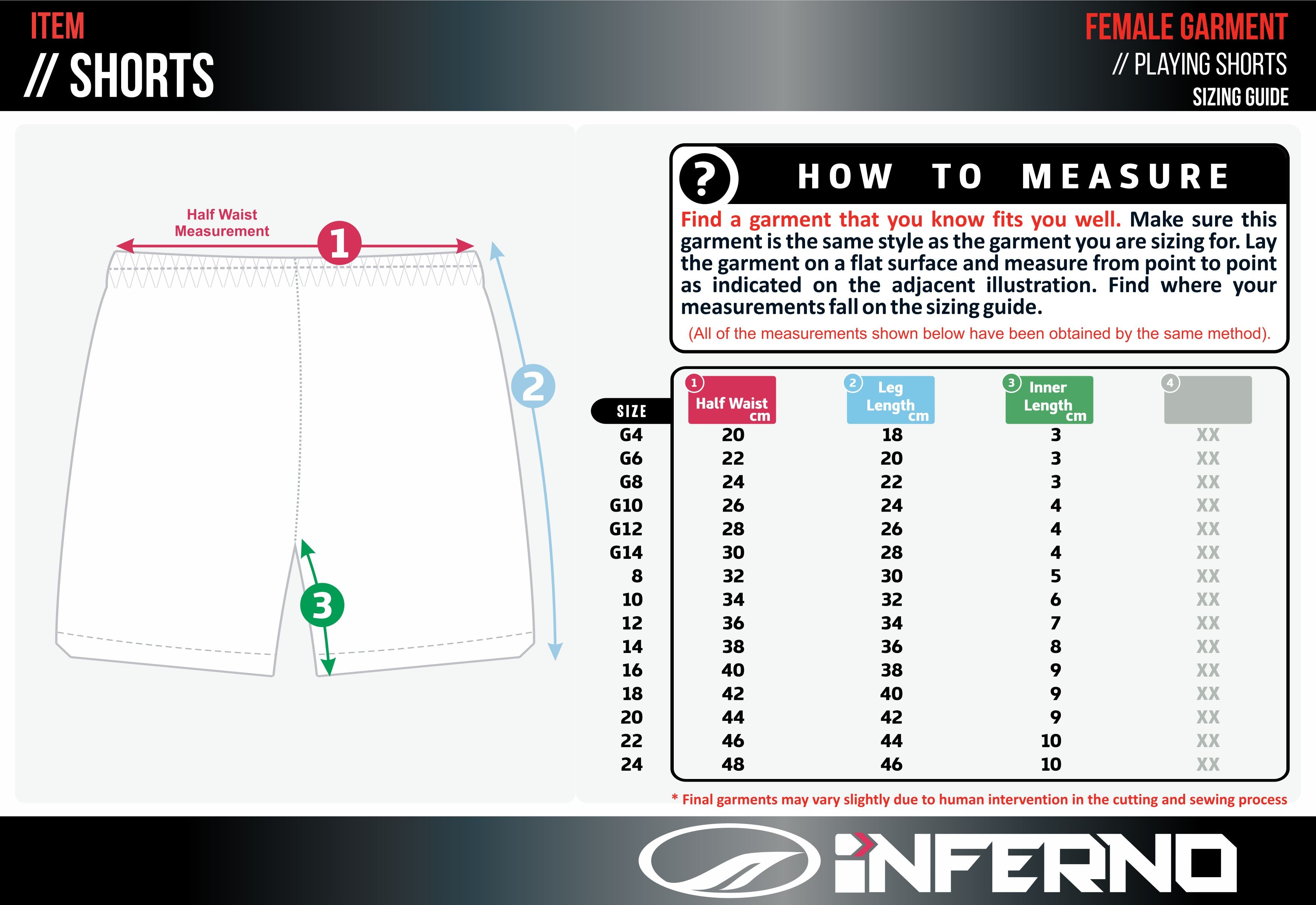 ITEM
// SHORTS

FEMALE GARMENT
// PLAYING SHORTS
SIZING GUIDE

Half Waist Measurement
1
2
3

?
HOW TO MEASURE

Find a garment that you know fits you well. Make sure this garment is the same style as the garment you are sizing for. Lay the garment on a flat surface and measure from point to point as indicated on the adjacent illustration. Find where your measurements fall on the sizing guide.

(All of the measurements shown below have been obtained by the same method).

| SIZE | 1 Half Waist cm | 2 Leg Length cm | 3 Inner Length cm | 4 |
|---|---|---|---|---|
| G4 | 20 | 18 | 3 | XX |
| G6 | 22 | 20 | 3 | XX |
| G8 | 24 | 22 | 3 | XX |
| G10 | 26 | 24 | 4 | XX |
| G12 | 28 | 26 | 4 | XX |
| G14 | 30 | 28 | 4 | XX |
| 8 | 32 | 30 | 5 | XX |
| 10 | 34 | 32 | 6 | XX |
| 12 | 36 | 34 | 7 | XX |
| 14 | 38 | 36 | 8 | XX |
| 16 | 40 | 38 | 9 | XX |
| 18 | 42 | 40 | 9 | XX |
| 20 | 44 | 42 | 9 | XX |
| 22 | 46 | 44 | 10 | XX |
| 24 | 48 | 46 | 10 | XX |

* Final garments may vary slightly due to human intervention in the cutting and sewing process

INFERNO