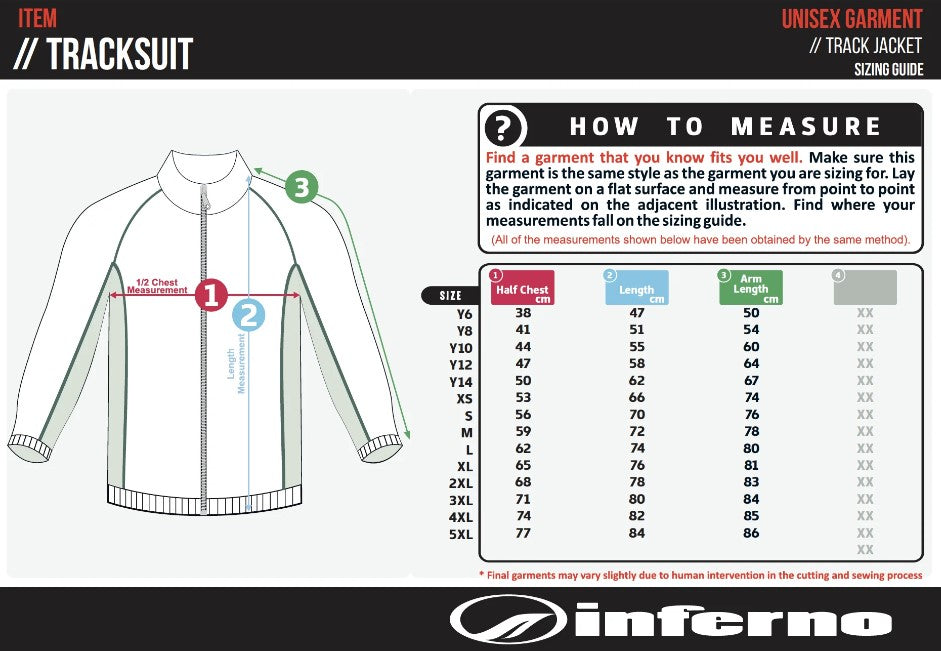 ITEM
// TRACKSUIT

UNISEX GARMENT
// TRACK JACKET
SIZING GUIDE

1/2 Chest Measurement
1
2
Length Measurement
3

?
HOW TO MEASURE
Find a garment that you know fits you well. Make sure this garment is the same style as the garment you are sizing for. Lay the garment on a flat surface and measure from point to point as indicated on the adjacent illustration. Find where your measurements fall on the sizing guide.
(All of the measurements shown below have been obtained by the same method).

| SIZE | 1 Half Chest cm | 2 Length cm | 3 Arm Length cm | 4 |
|---|---|---|---|---|
| Y6 | 38 | 47 | 50 | XX |
| Y8 | 41 | 51 | 54 | XX |
| Y10 | 44 | 55 | 60 | XX |
| Y12 | 47 | 58 | 64 | XX |
| Y14 | 50 | 62 | 67 | XX |
| XS | 53 | 66 | 74 | XX |
| S | 56 | 70 | 76 | XX |
| M | 59 | 72 | 78 | XX |
| L | 62 | 74 | 80 | XX |
| XL | 65 | 76 | 81 | XX |
| 2XL | 68 | 78 | 83 | XX |
| 3XL | 71 | 80 | 84 | XX |
| 4XL | 74 | 82 | 85 | XX |
| 5XL | 77 | 84 | 86 | XX |
| | | | | XX |

* Final garments may vary slightly due to human intervention in the cutting and sewing process

inferno