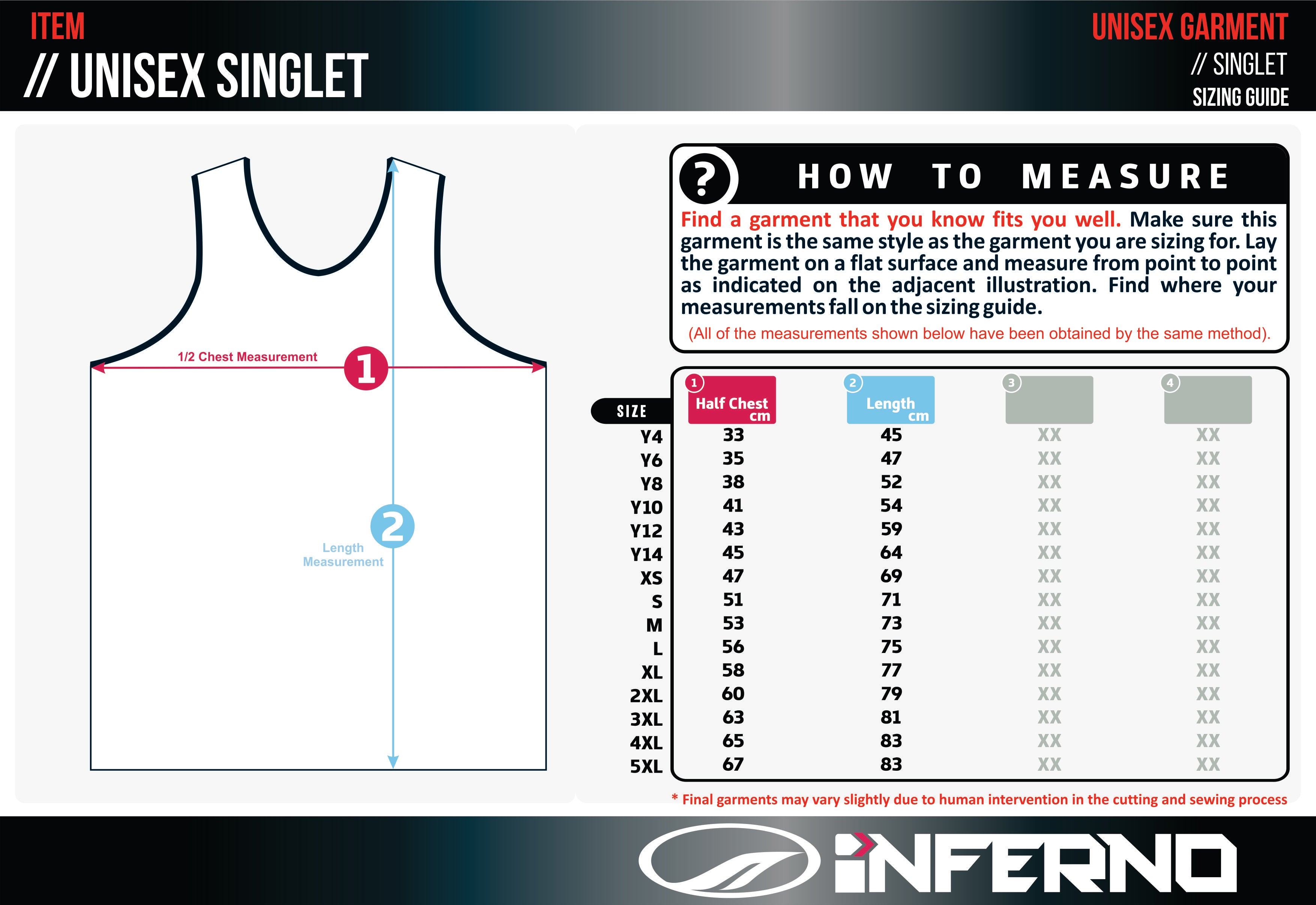 ITEM
// UNISEX SINGLET

UNISEX GARMENT
// SINGLET
SIZING GUIDE

1/2 Chest Measurement
1
2
Length Measurement

?
HOW TO MEASURE
Find a garment that you know fits you well. Make sure this garment is the same style as the garment you are sizing for. Lay the garment on a flat surface and measure from point to point as indicated on the adjacent illustration. Find where your measurements fall on the sizing guide.
(All of the measurements shown below have been obtained by the same method).

| SIZE | 1 Half Chest cm | 2 Length cm | 3 | 4 |
|---|---|---|---|---|
| Y4 | 33 | 45 | XX | XX |
| Y6 | 35 | 47 | XX | XX |
| Y8 | 38 | 52 | XX | XX |
| Y10 | 41 | 54 | XX | XX |
| Y12 | 43 | 59 | XX | XX |
| Y14 | 45 | 64 | XX | XX |
| XS | 47 | 69 | XX | XX |
| S | 51 | 71 | XX | XX |
| M | 53 | 73 | XX | XX |
| L | 56 | 75 | XX | XX |
| XL | 58 | 77 | XX | XX |
| 2XL | 60 | 79 | XX | XX |
| 3XL | 63 | 81 | XX | XX |
| 4XL | 65 | 83 | XX | XX |
| 5XL | 67 | 83 | XX | XX |

* Final garments may vary slightly due to human intervention in the cutting and sewing process

INFERNO